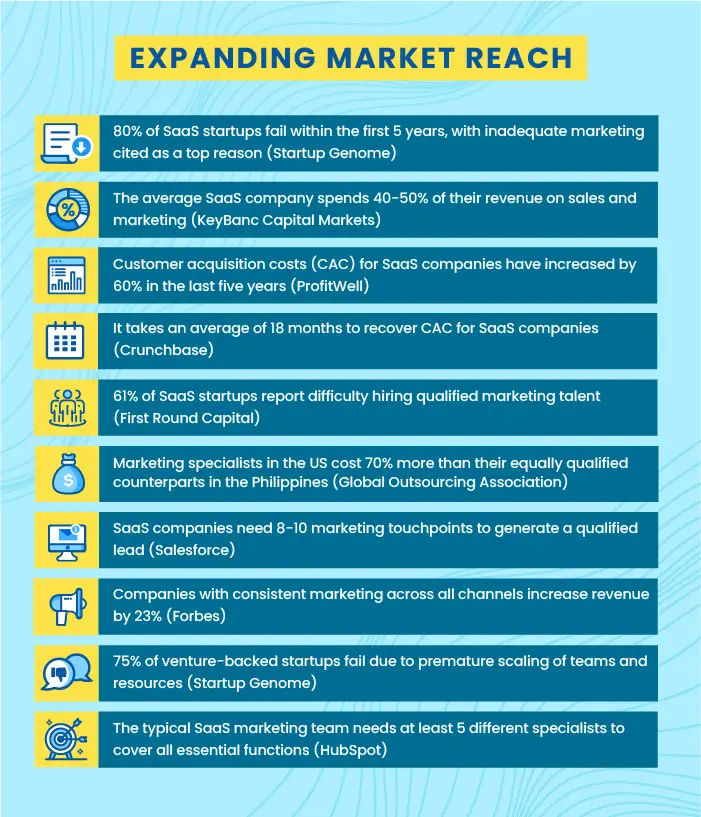 EXPANDING MARKET REACH

80% of SaaS startups fail within the first 5 years, with inadequate marketing cited as a top reason (Startup Genome)

The average SaaS company spends 40-50% of their revenue on sales and marketing (KeyBanc Capital Markets)

Customer acquisition costs (CAC) for SaaS companies have increased by 60% in the last five years (ProfitWell)

It takes an average of 18 months to recover CAC for SaaS companies (Crunchbase)

61% of SaaS startups report difficulty hiring qualified marketing talent (First Round Capital)

Marketing specialists in the US cost 70% more than their equally qualified counterparts in the Philippines (Global Outsourcing Association)

SaaS companies need 8-10 marketing touchpoints to generate a qualified lead (Salesforce)

Companies with consistent marketing across all channels increase revenue by 23% (Forbes)

75% of venture-backed startups fail due to premature scaling of teams and resources (Startup Genome)

The typical SaaS marketing team needs at least 5 different specialists to cover all essential functions (HubSpot)